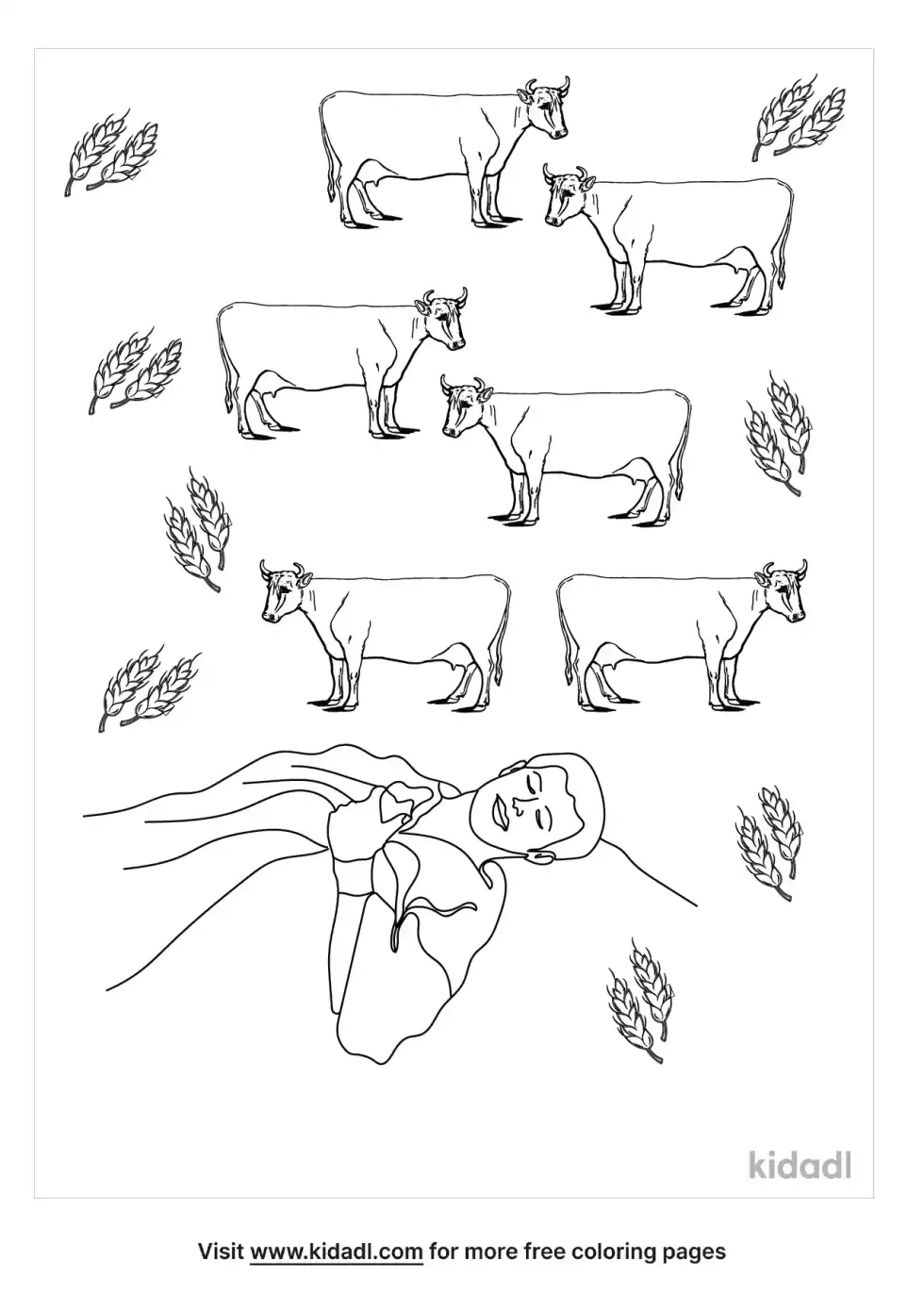 kidadl

Visit www.kidadl.com for more free coloring pages