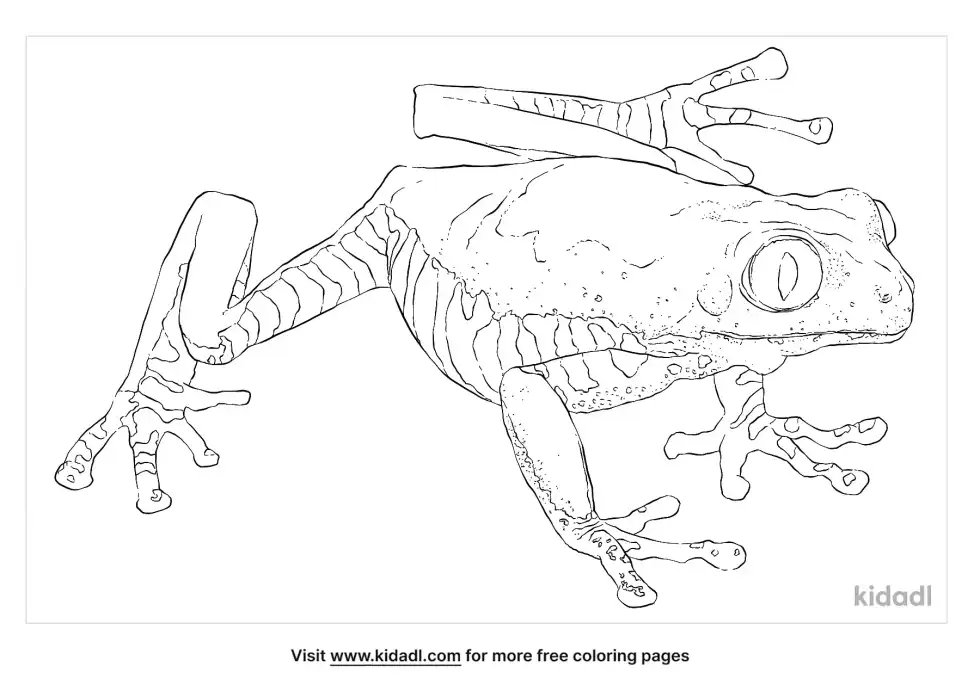 kidadl

Visit www.kidadl.com for more free coloring pages