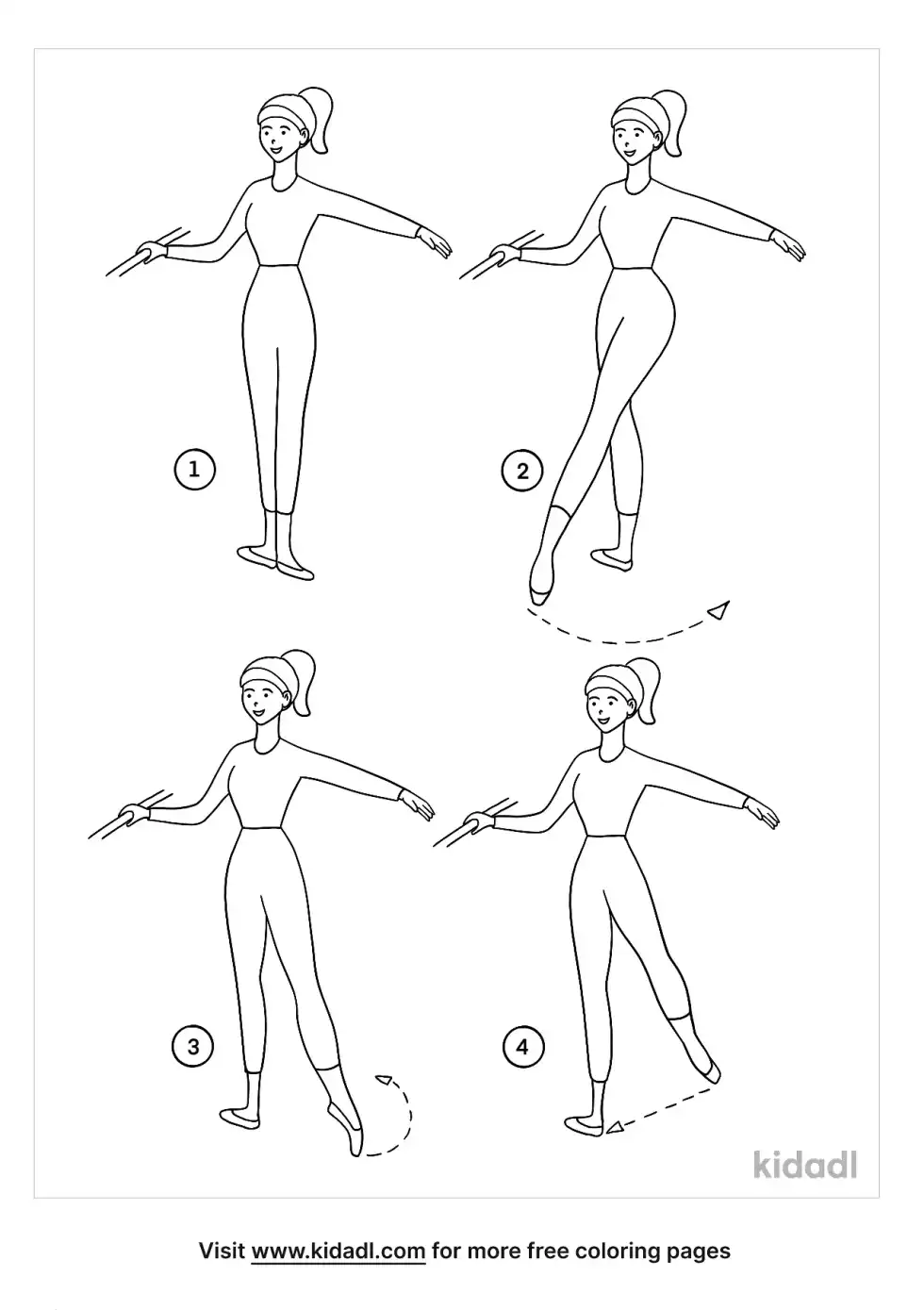 1

2

3

4

kidadl

Visit www.kidadl.com for more free coloring pages