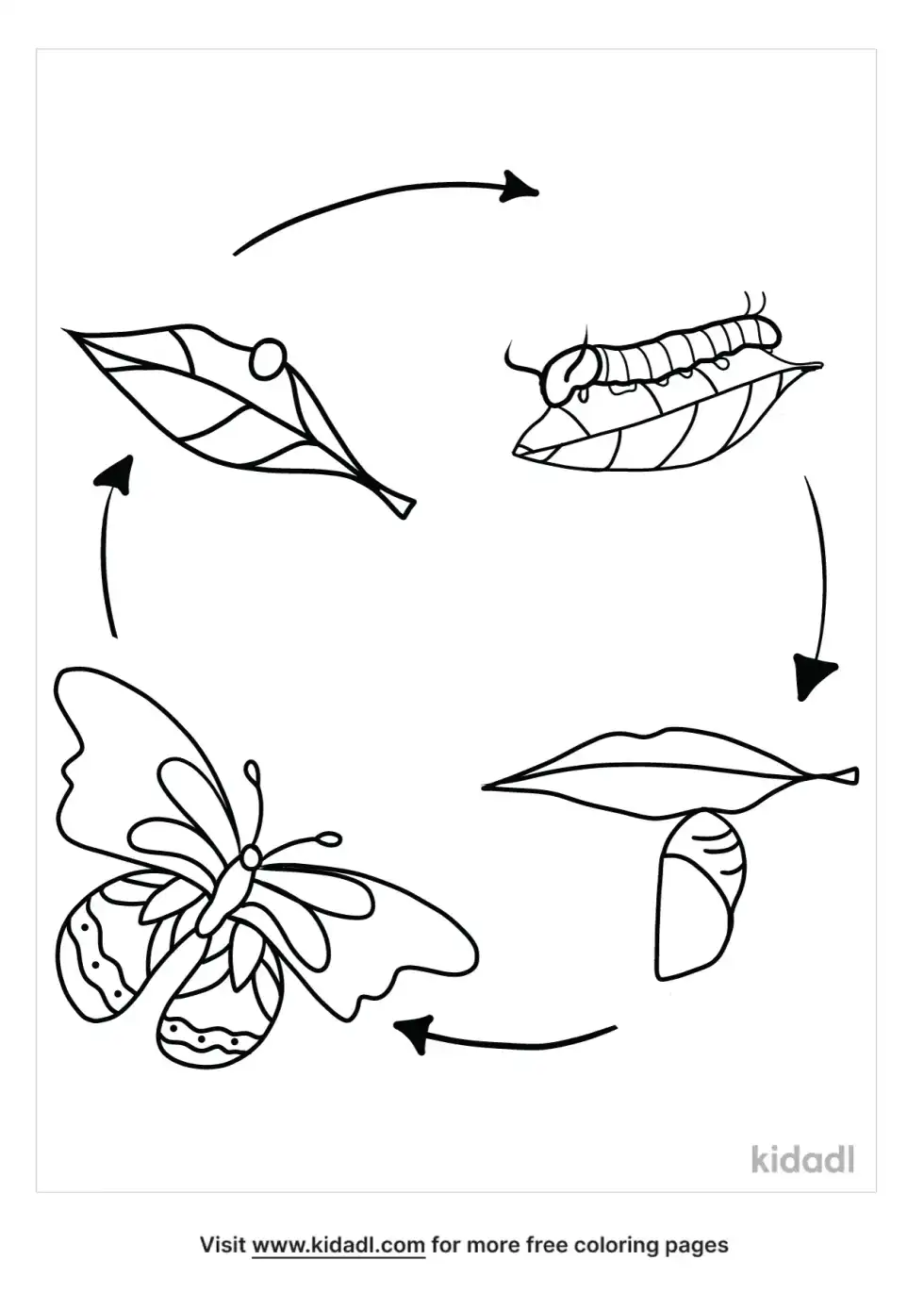 kidadl

Visit www.kidadl.com for more free coloring pages