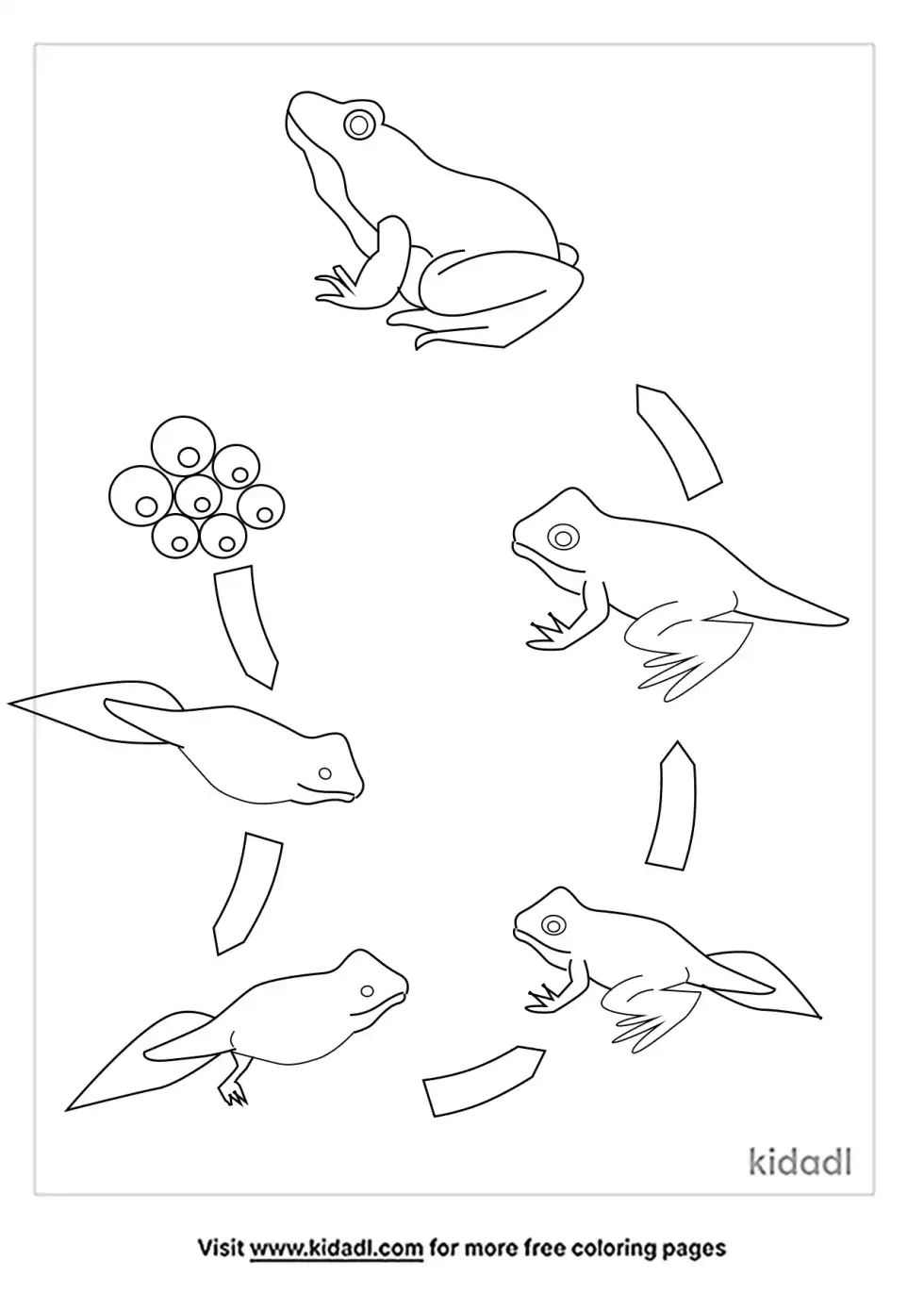 kidadl

Visit www.kidadl.com for more free coloring pages