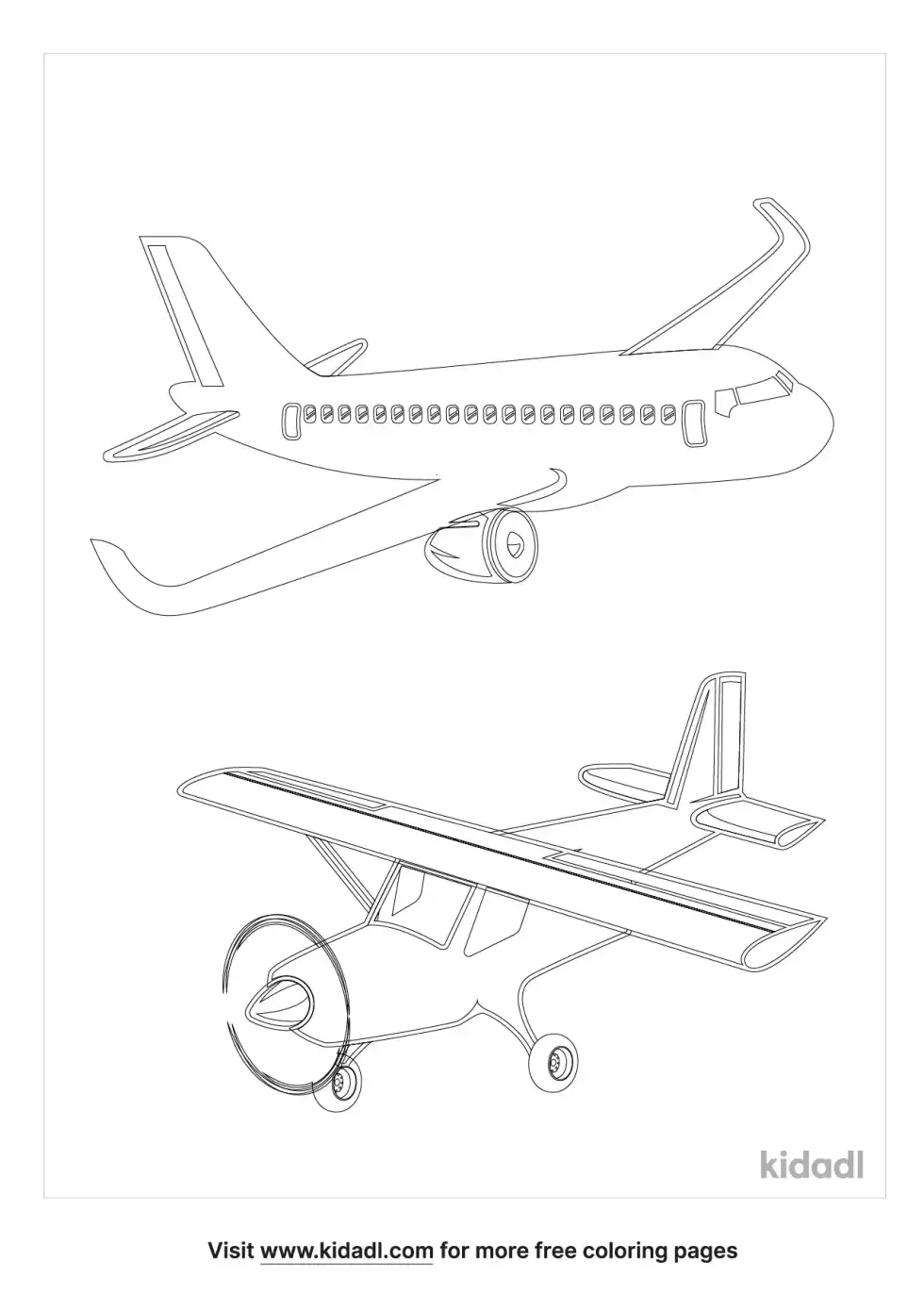 kidadl

Visit www.kidadl.com for more free coloring pages