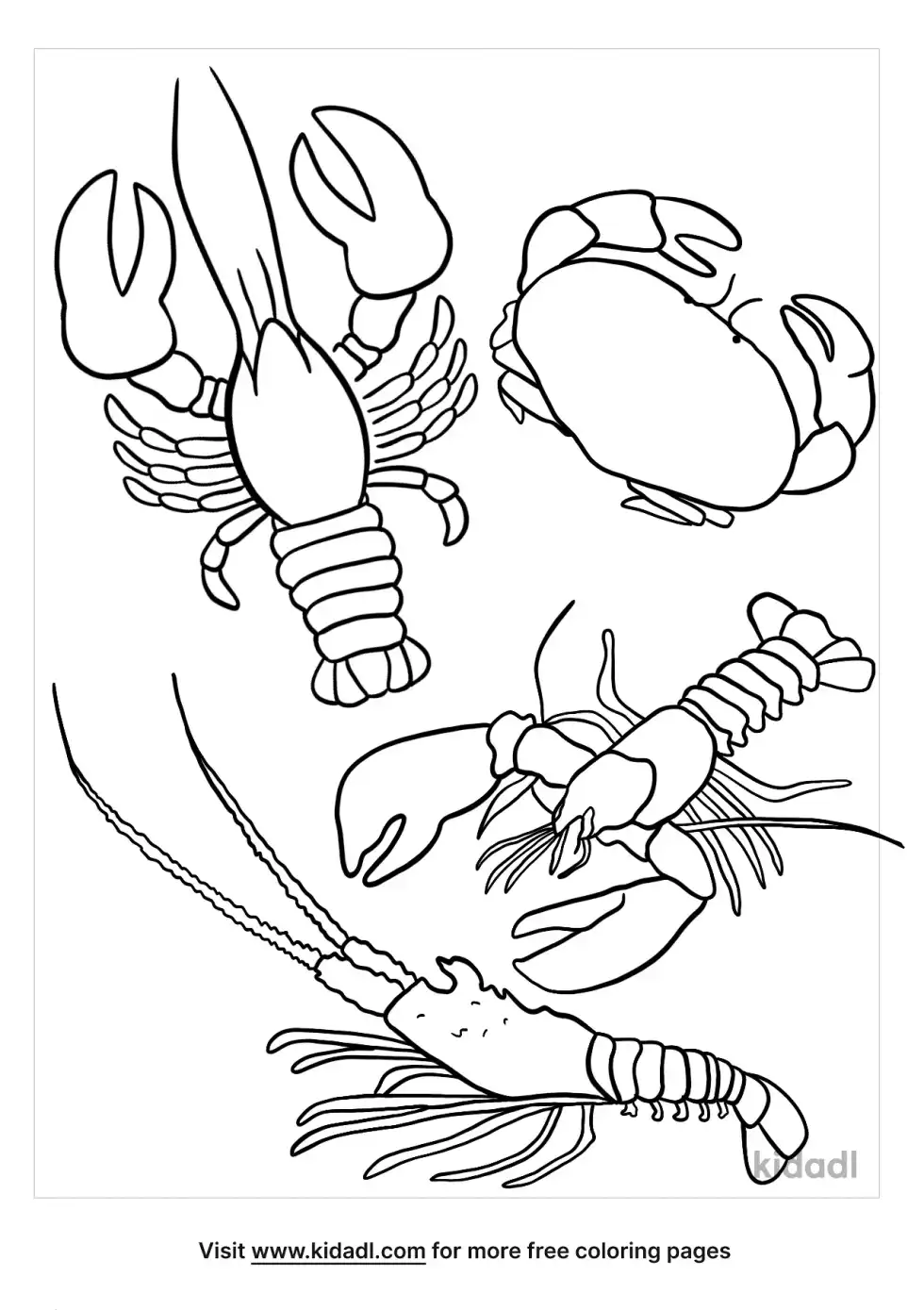 kidadl

Visit www.kidadl.com for more free coloring pages