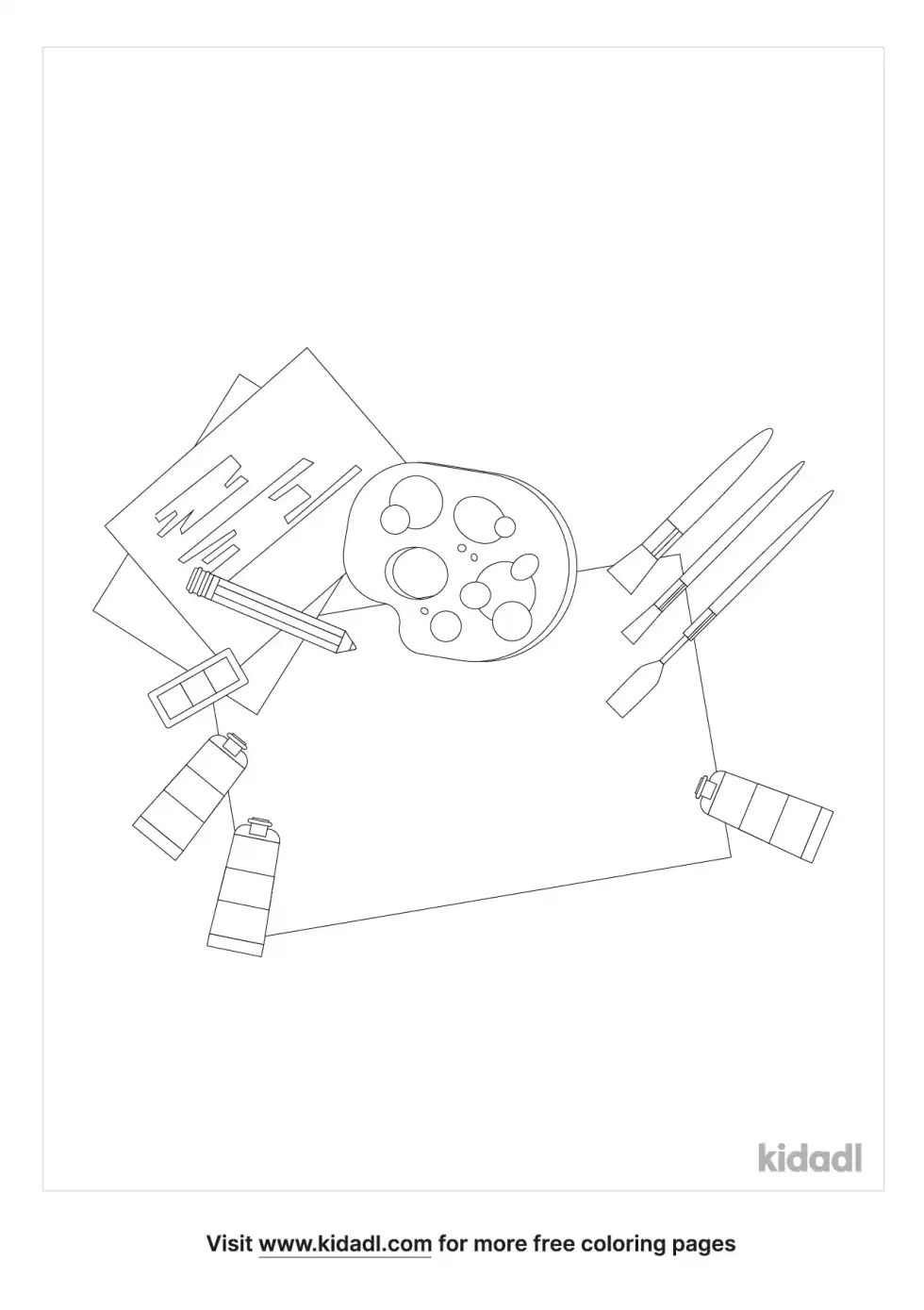 kidadl

Visit www.kidadl.com for more free coloring pages