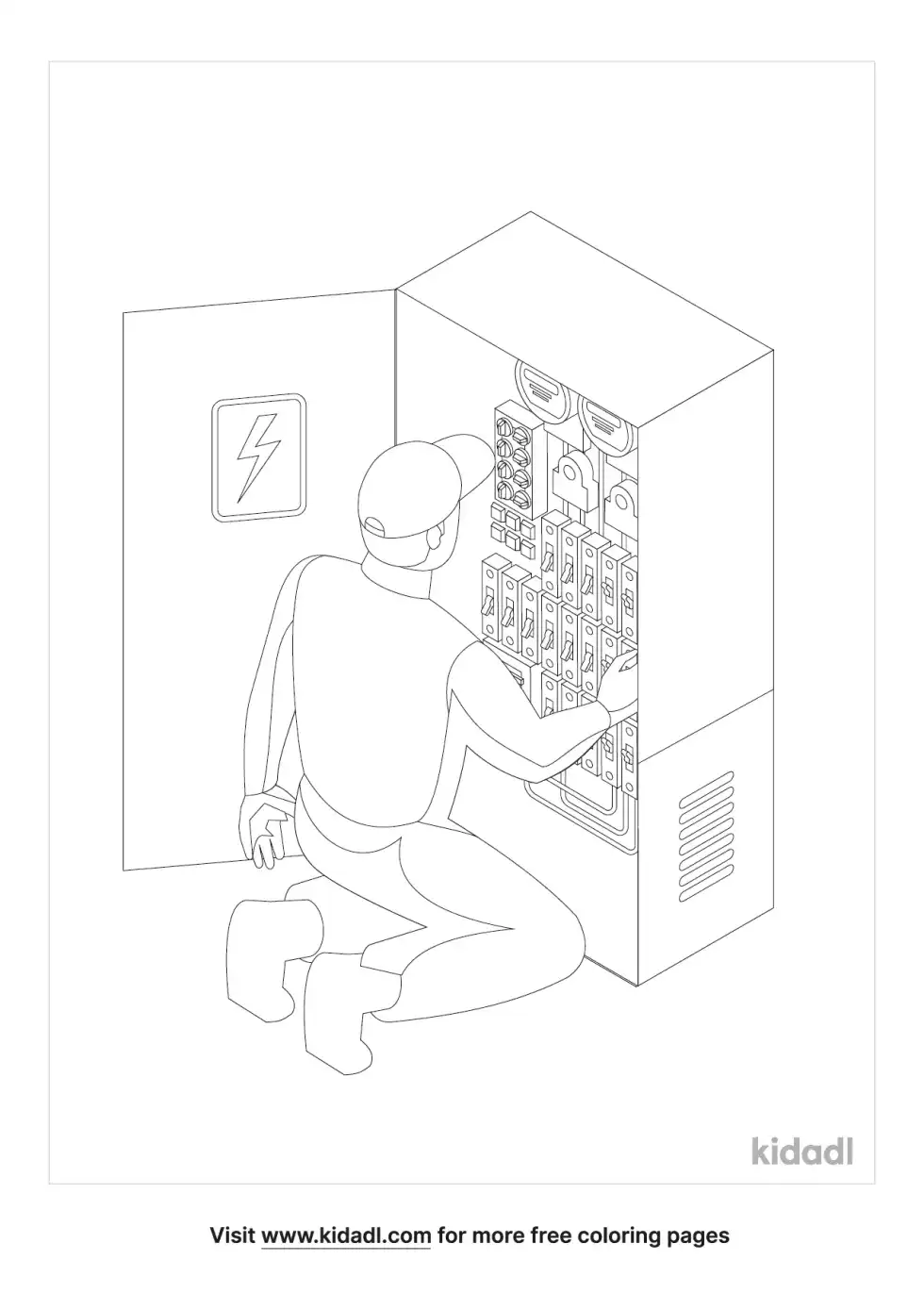 kidadl

Visit www.kidadl.com for more free coloring pages