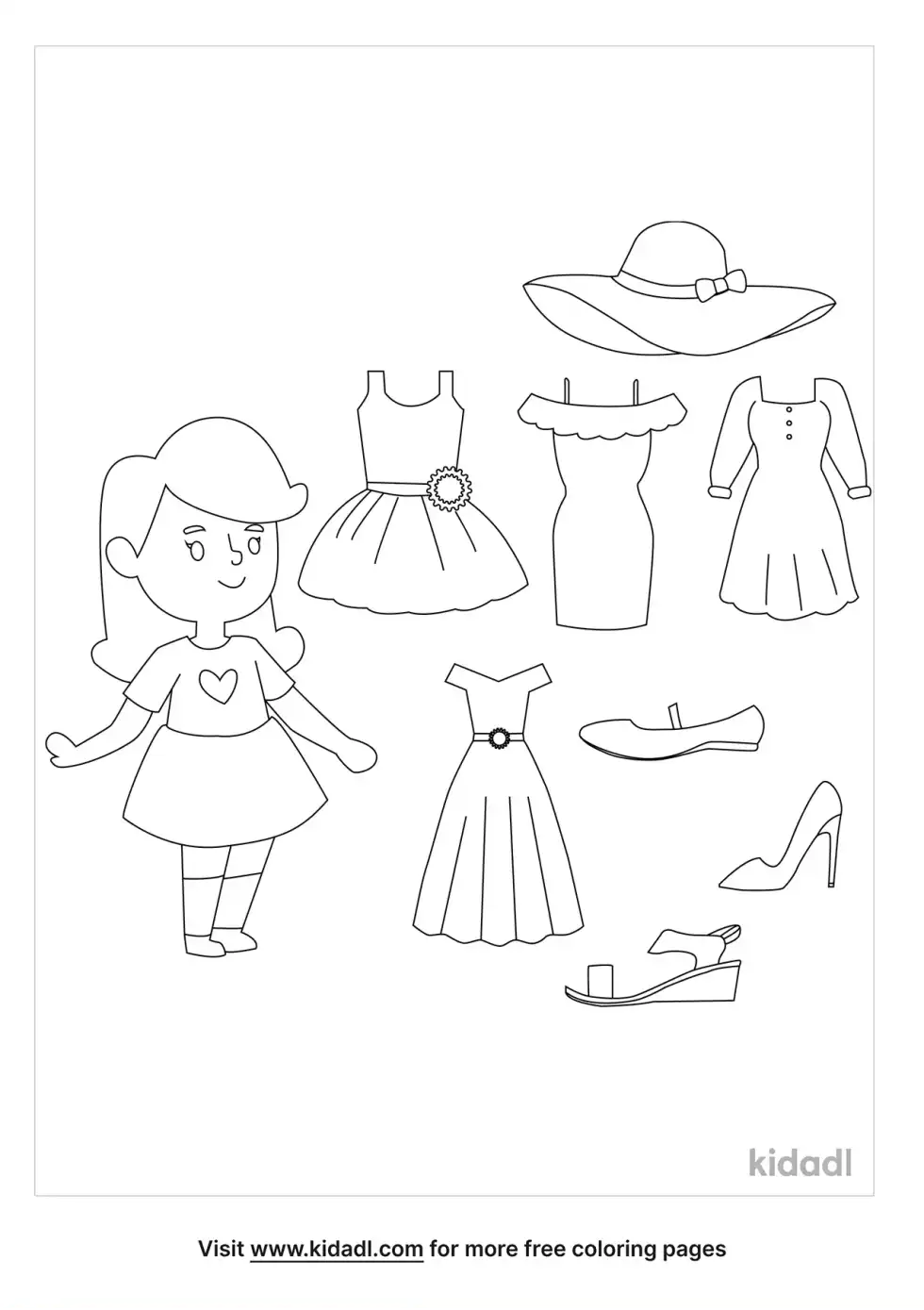 kidadl

Visit www.kidadl.com for more free coloring pages