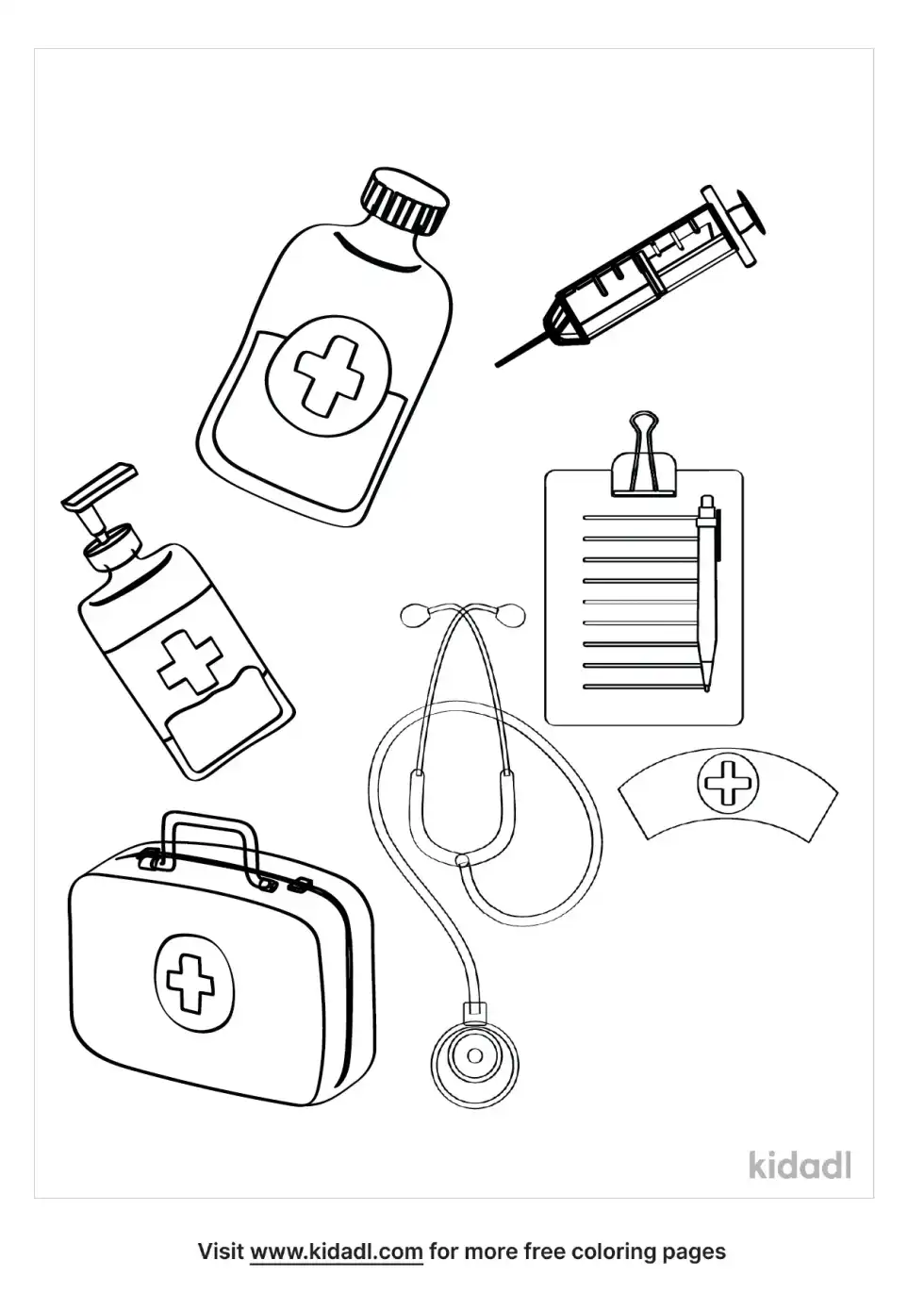 kidadl

Visit www.kidadl.com for more free coloring pages