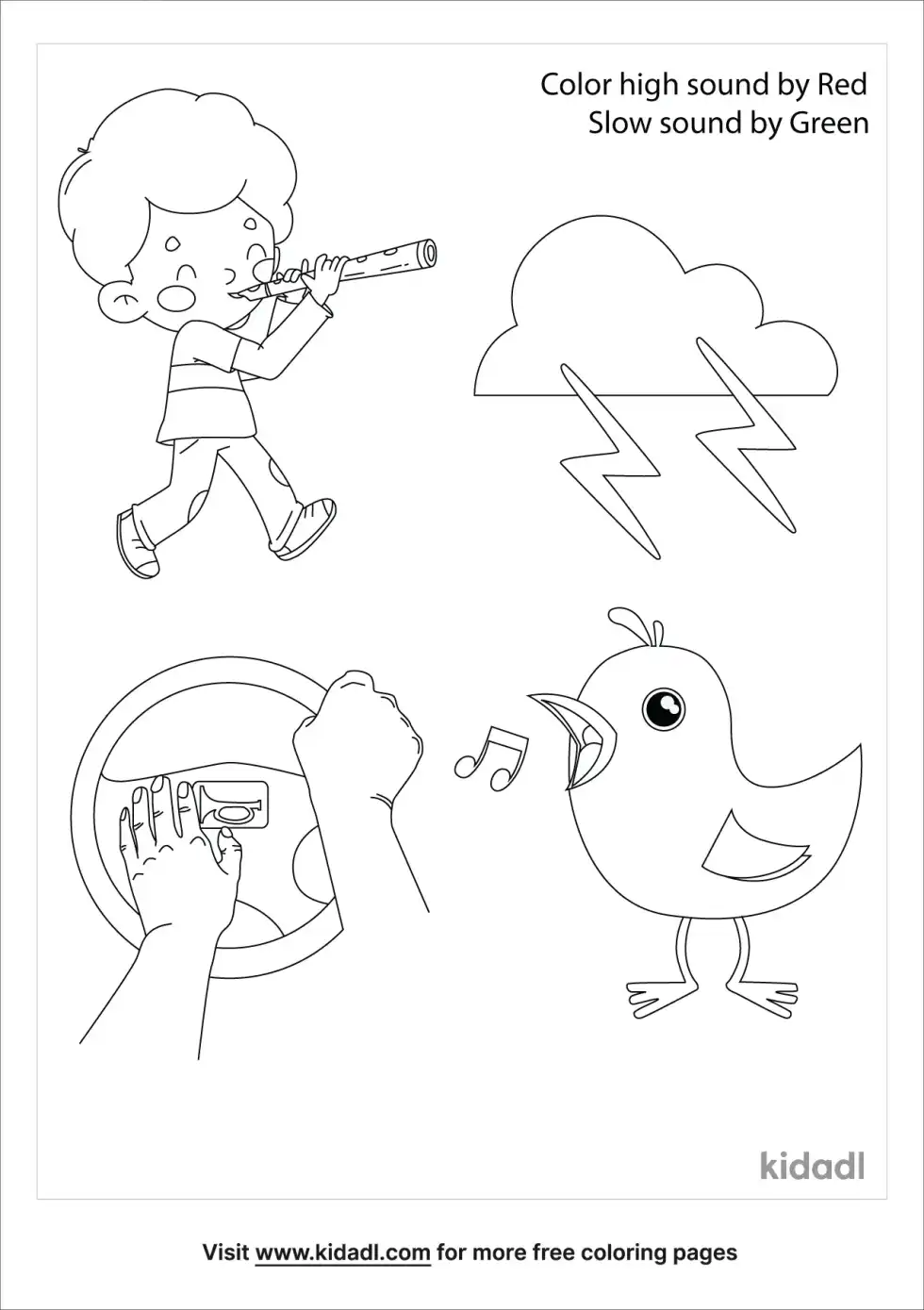 Color high sound by Red
Slow sound by Green

kidadl

Visit www.kidadl.com for more free coloring pages