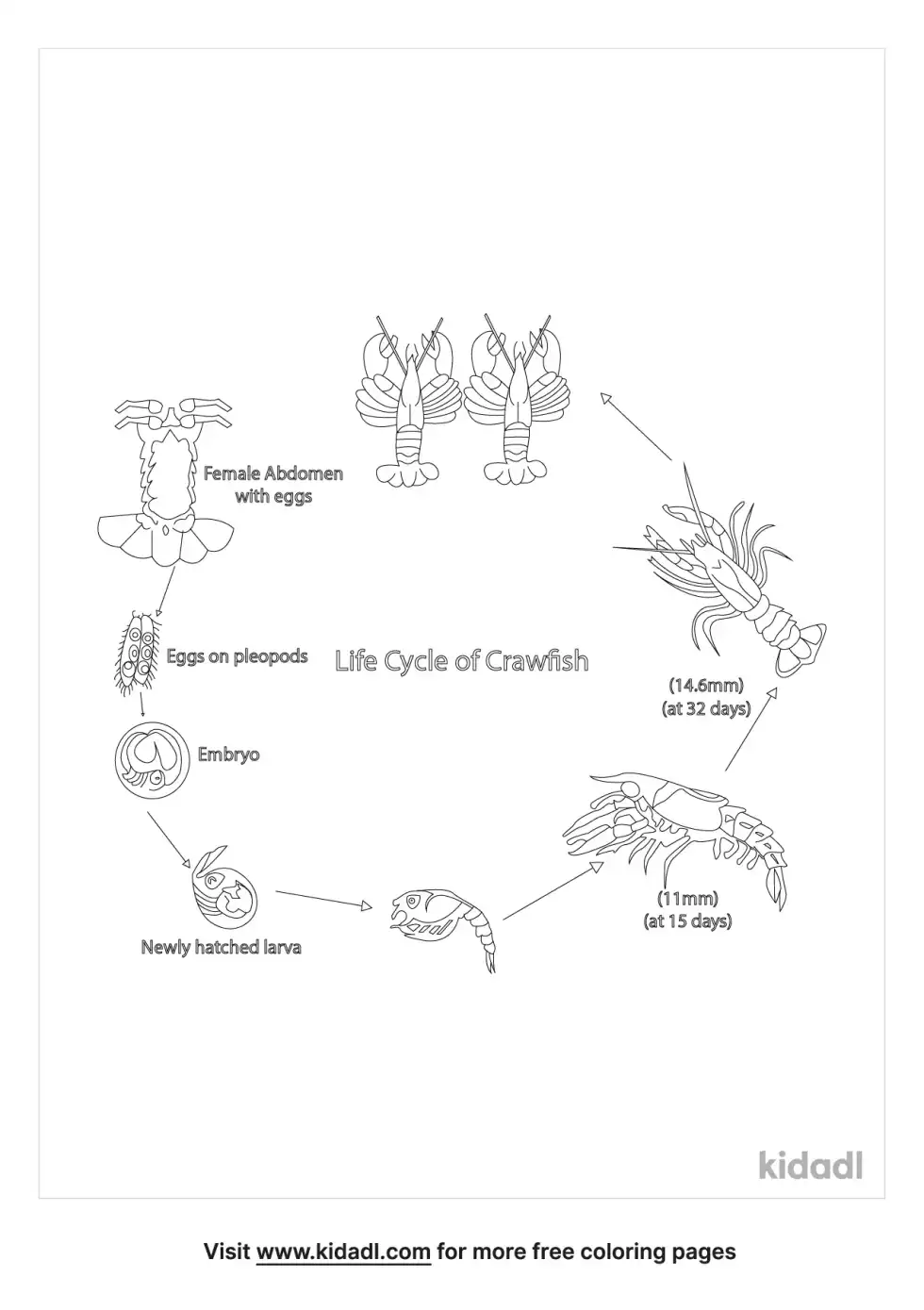 Female Abdomen with eggs

Eggs on pleopods

Life Cycle of Crawfish

Embryo

Newly hatched larva

(11mm) (at 15 days)

(14.6mm) (at 32 days)

kidadl

Visit www.kidadl.com for more free coloring pages