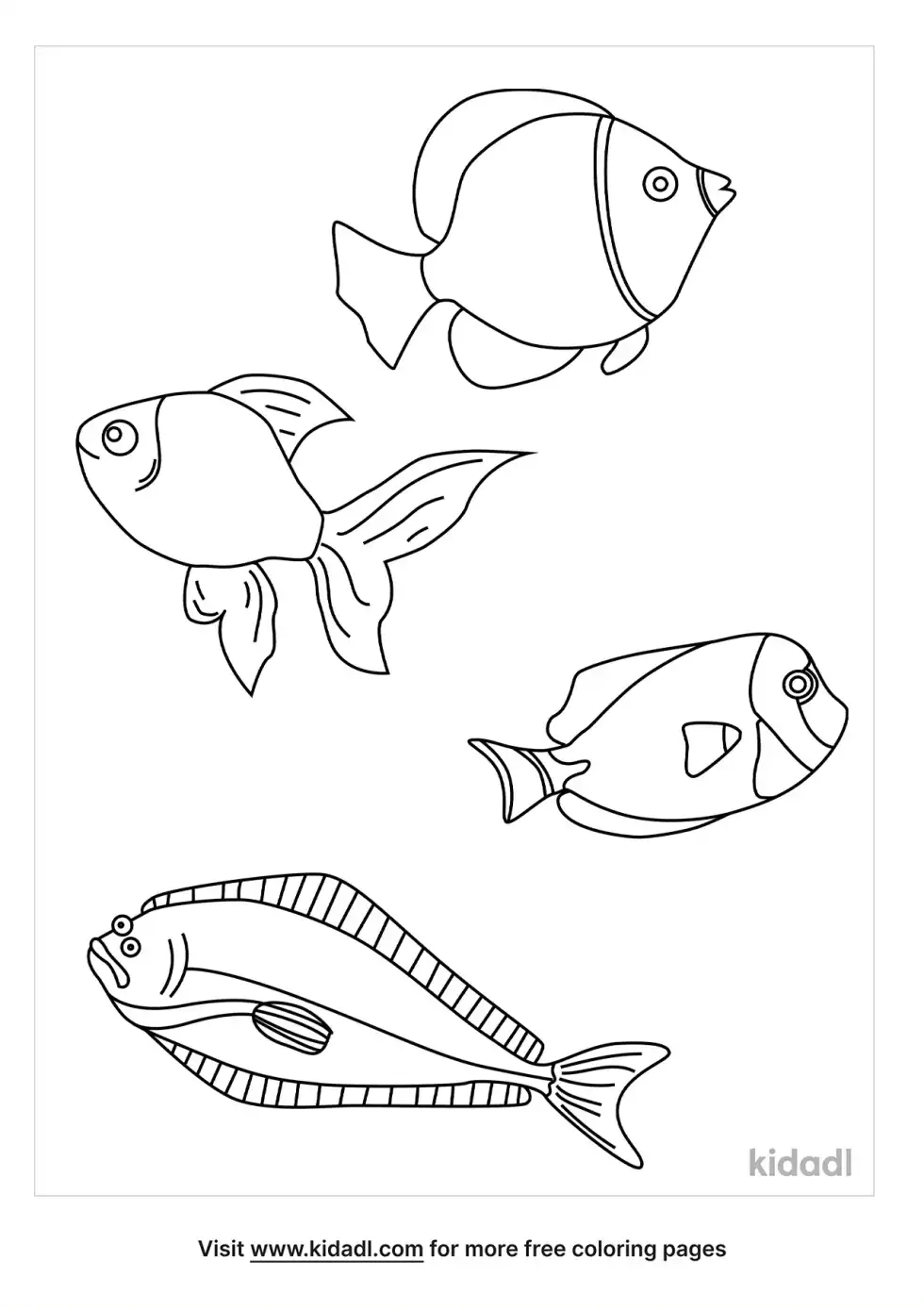 kidadl

Visit www.kidadl.com for more free coloring pages