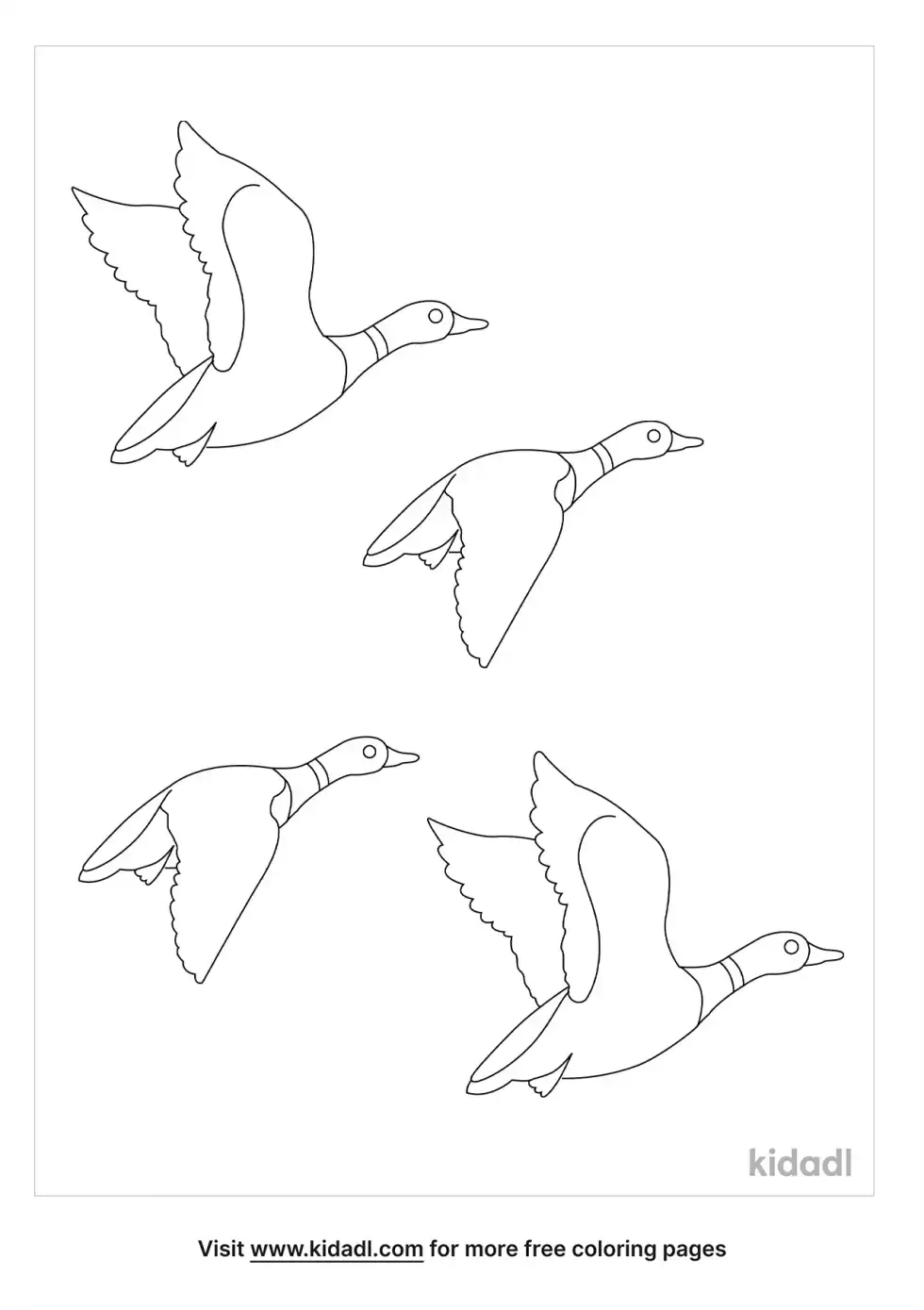 kidadl

Visit www.kidadl.com for more free coloring pages