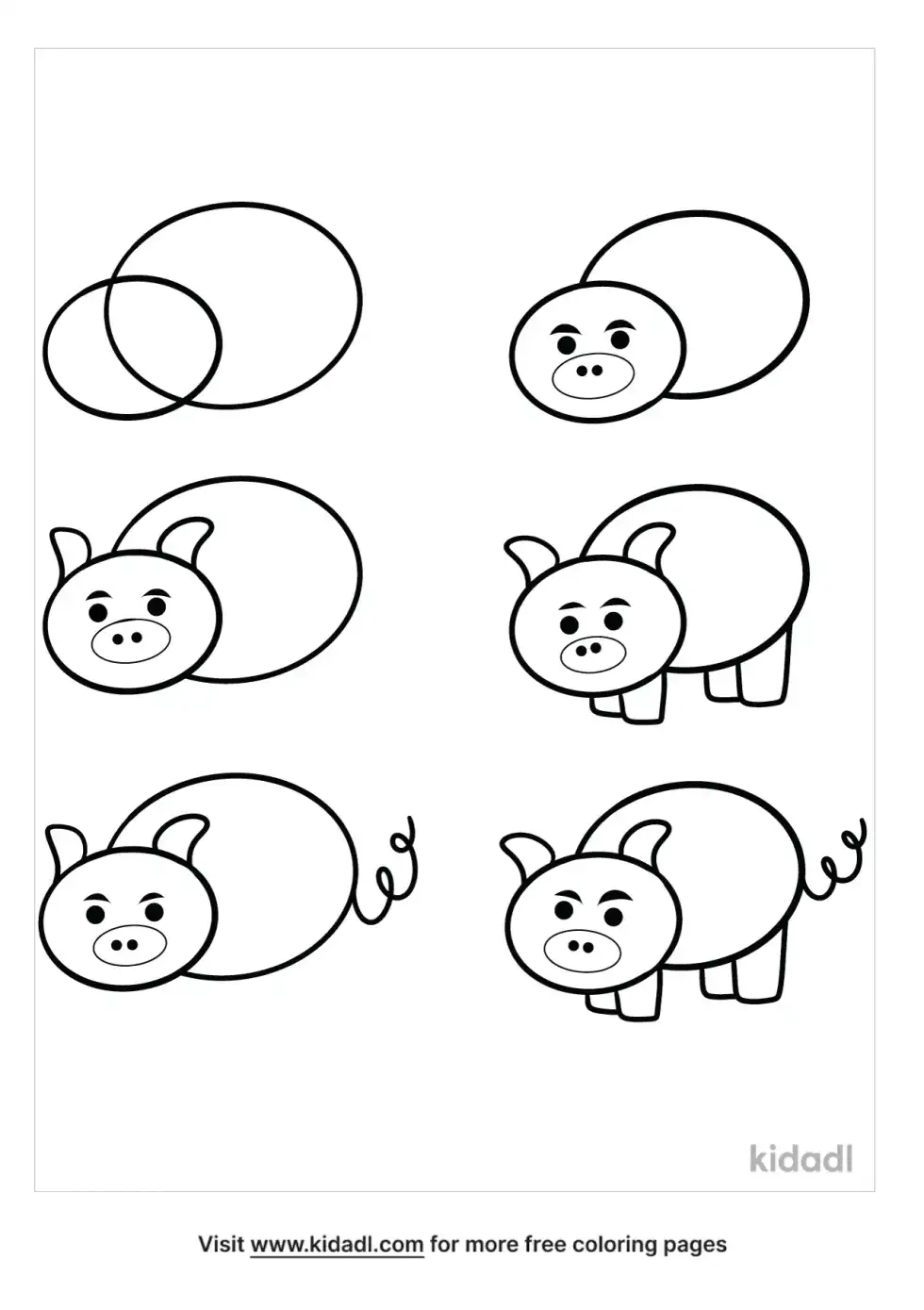 kidadl

Visit www.kidadl.com for more free coloring pages