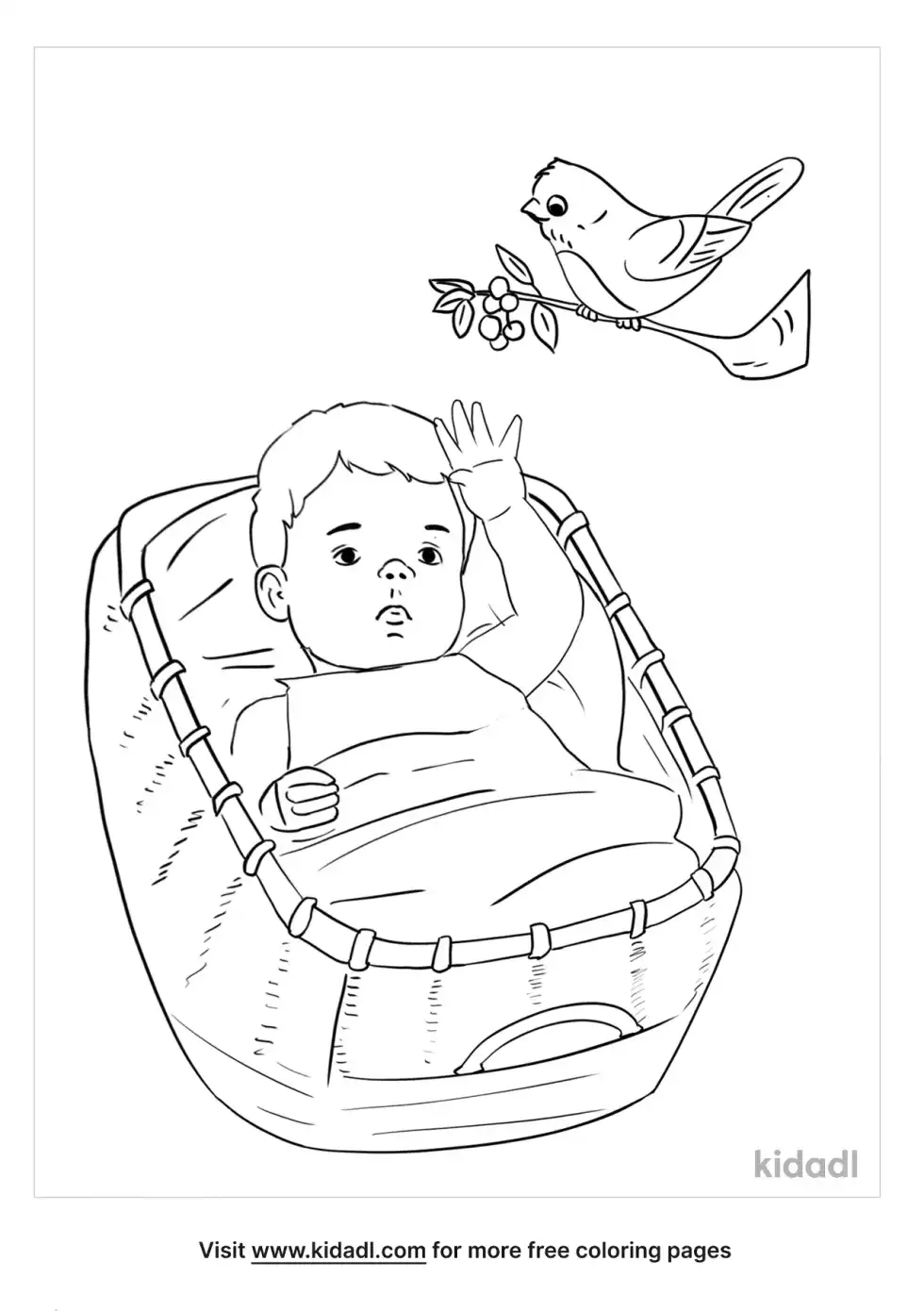 kidadl

Visit www.kidadl.com for more free coloring pages