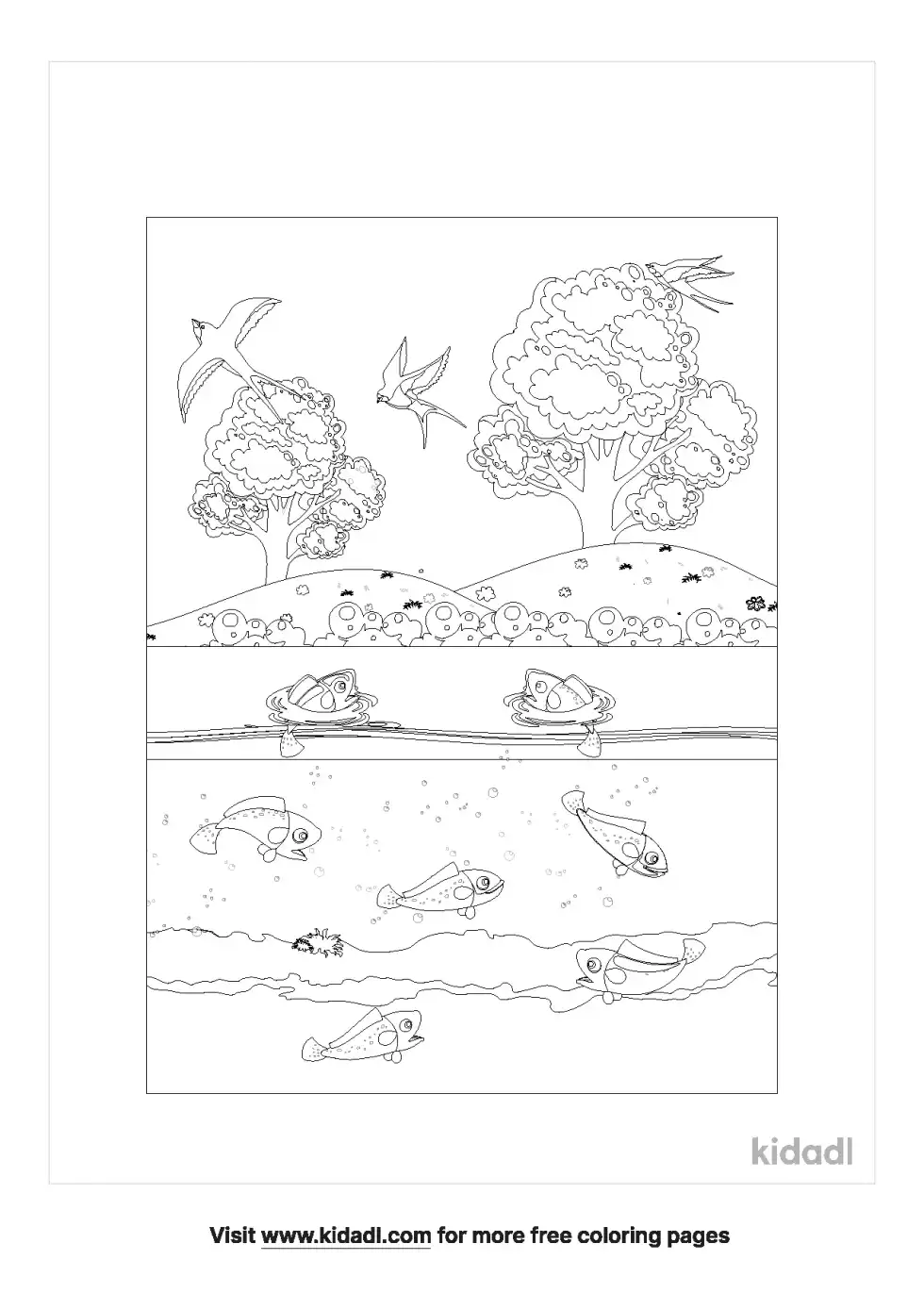 kidadl

Visit www.kidadl.com for more free coloring pages