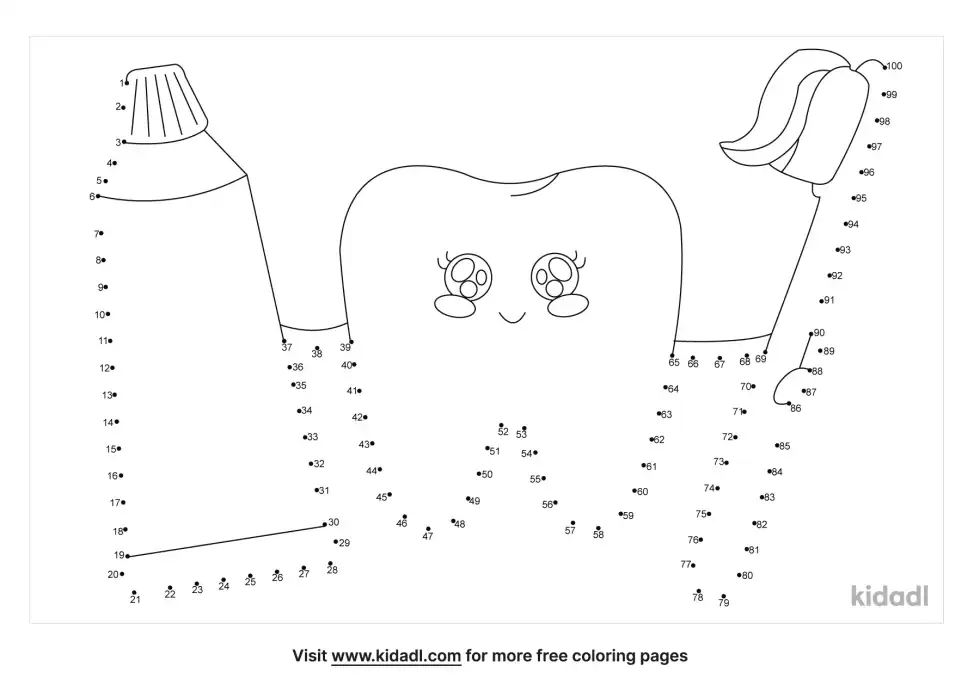 1
2
3
4
5
6
7
8
9
10
11
12
13
14
15
16
17
18
19
20
21
22
23
24
25
26
27
28
29
30
31
32
33
34
35
36
37
38
39
40
41
42
43
44
45
46
47
48
49
50
51
52
53
54
55
56
57
58
59
60
61
62
63
64
65
66
67
68
69
70
71
72
73
74
75
76
77
78
79
80
81
82
83
84
85
86
87
88
89
90
91
92
93
94
95
96
97
98
99
100

kidadl

Visit www.kidadl.com for more free coloring pages