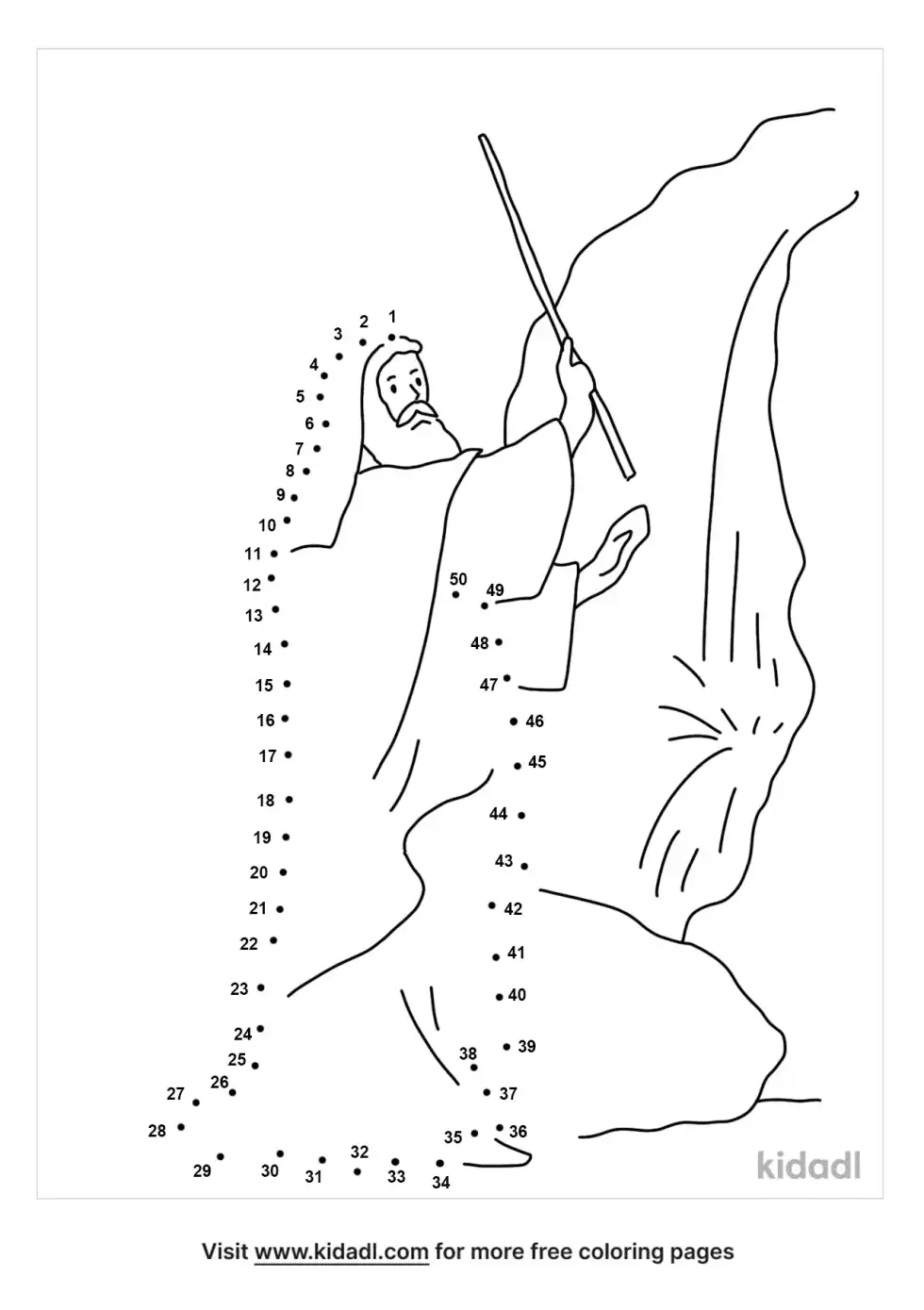 1
2
3
4
5
6
7
8
9
10
11
12
13
14
15
16
17
18
19
20
21
22
23
24
25
26
27
28
29
30
31
32
33
34
35
36
37
38
39
40
41
42
43
44
45
46
47
48
49
50

kidadl

Visit www.kidadl.com for more free coloring pages