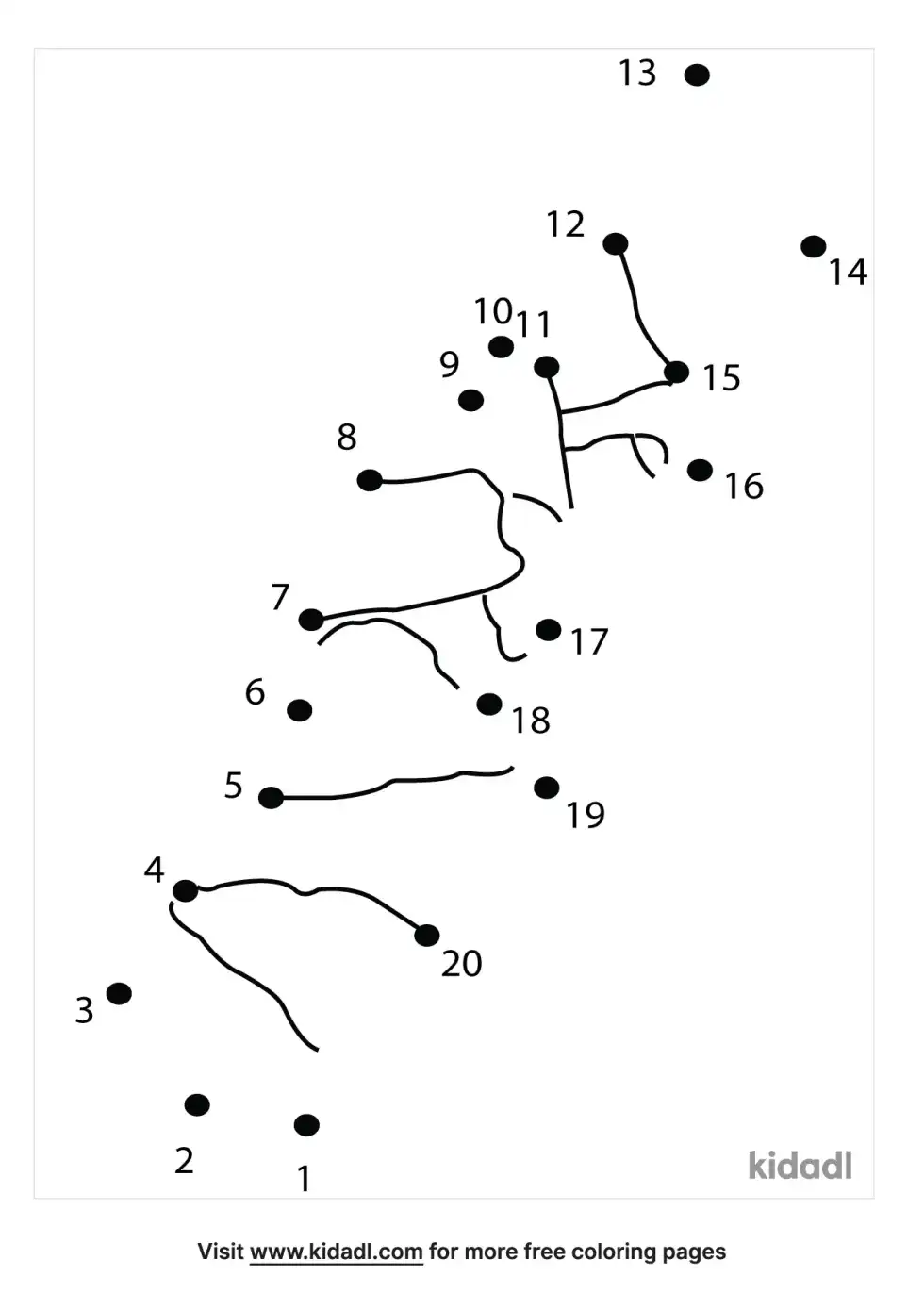 13

12

14

10 11

9

15

8

16

7

17

6

18

5

19

4

20

3

2

1

kidadl

Visit www.kidadl.com for more free coloring pages