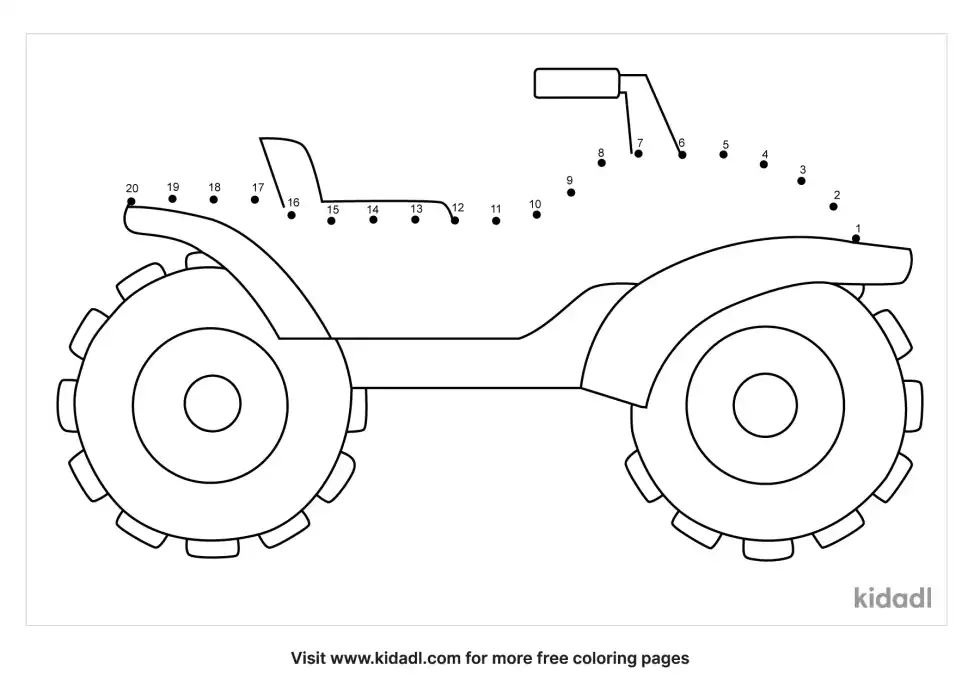 20 19 18 17 16 15 14 13 12 11 10 9 8 7 6 5 4 3 2 1

kidadl

Visit www.kidadl.com for more free coloring pages