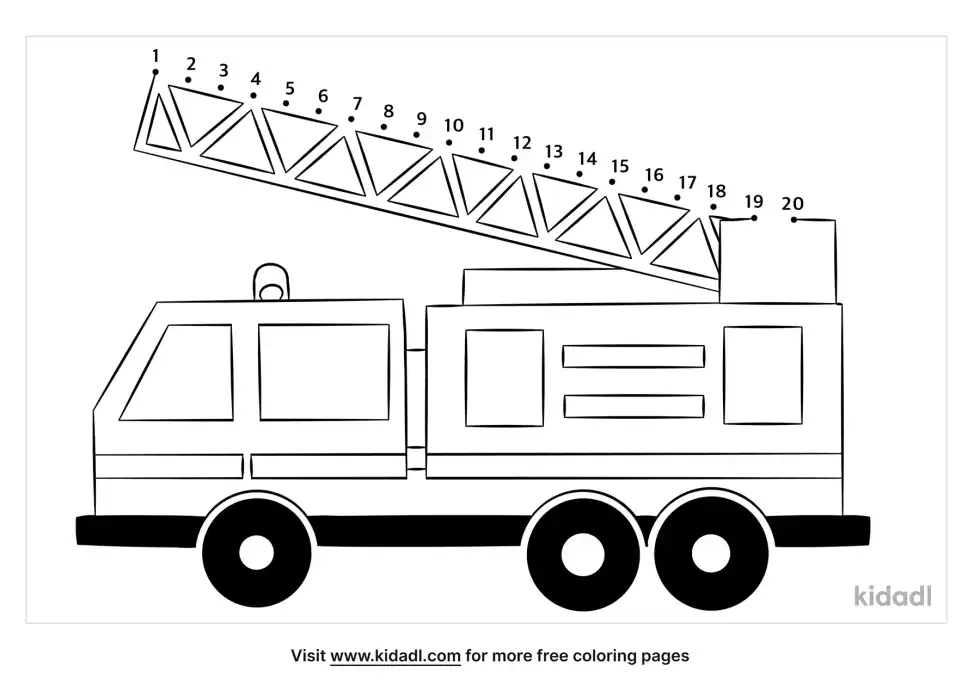 1 2 3 4 5 6 7 8 9 10 11 12 13 14 15 16 17 18 19 20

kidadl

Visit www.kidadl.com for more free coloring pages