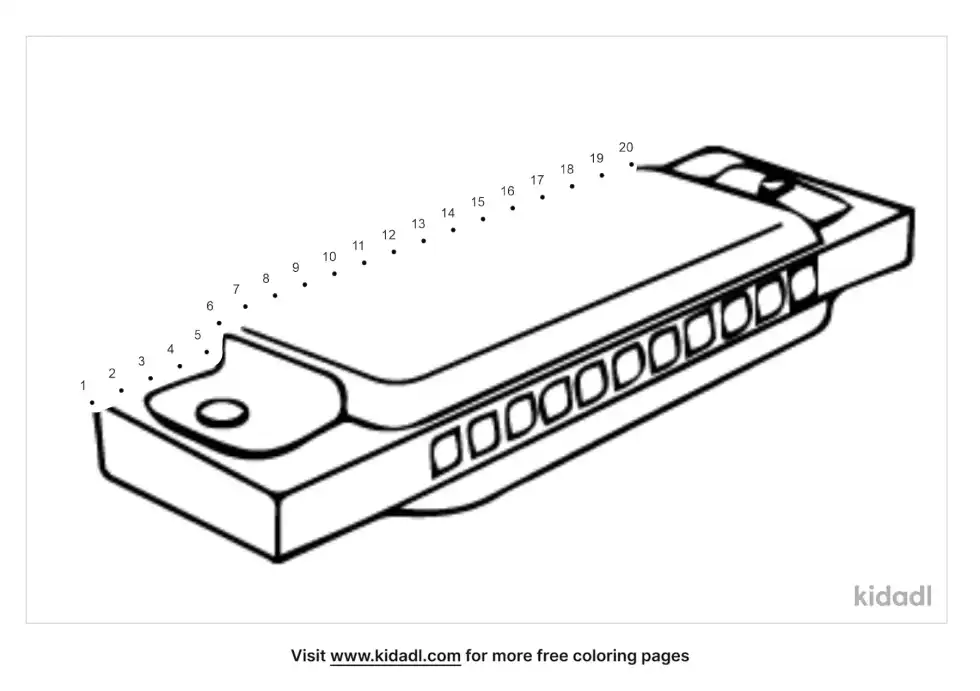 1 2 3 4 5 6 7 8 9 10 11 12 13 14 15 16 17 18 19 20

kidadl

Visit www.kidadl.com for more free coloring pages