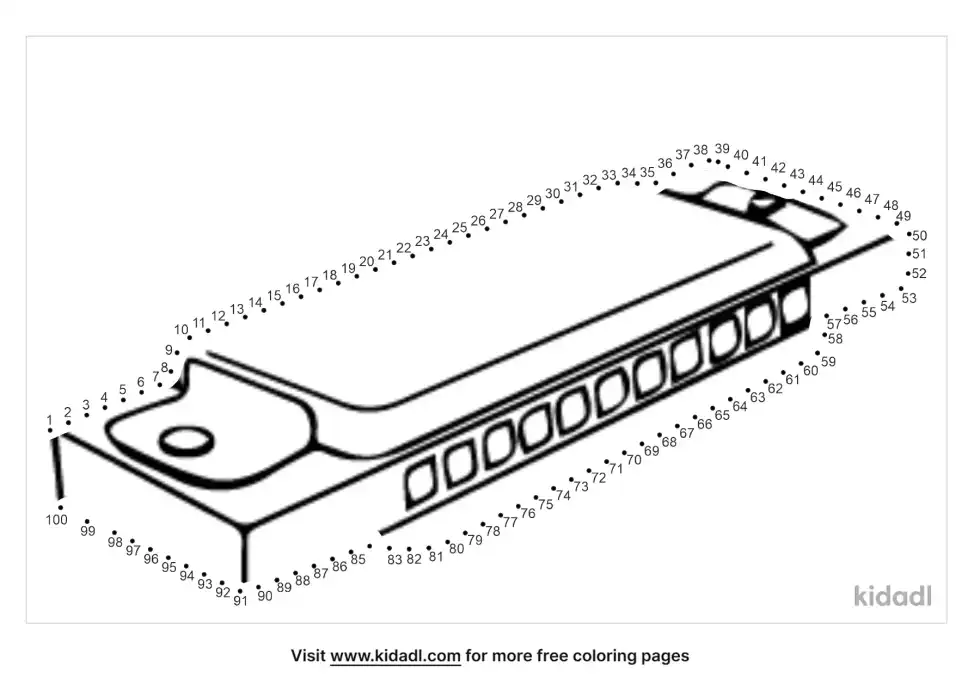 1 2 3 4 5 6 7 8 9 10 11 12 13 14 15 16 17 18 19 20 21 22 23 24 25 26 27 28 29 30 31 32 33 34 35 36 37 38 39 40 41 42 43 44 45 46 47 48 49 50 51 52 53 54 55 56 57 58 59 60 61 62 63 64 65 66 67 68 69 70 71 72 73 74 75 76 77 78 79 80 81 82 83 85 86 87 88 89 90 91 92 93 94 95 96 97 98 99 100

kidadl

Visit www.kidadl.com for more free coloring pages