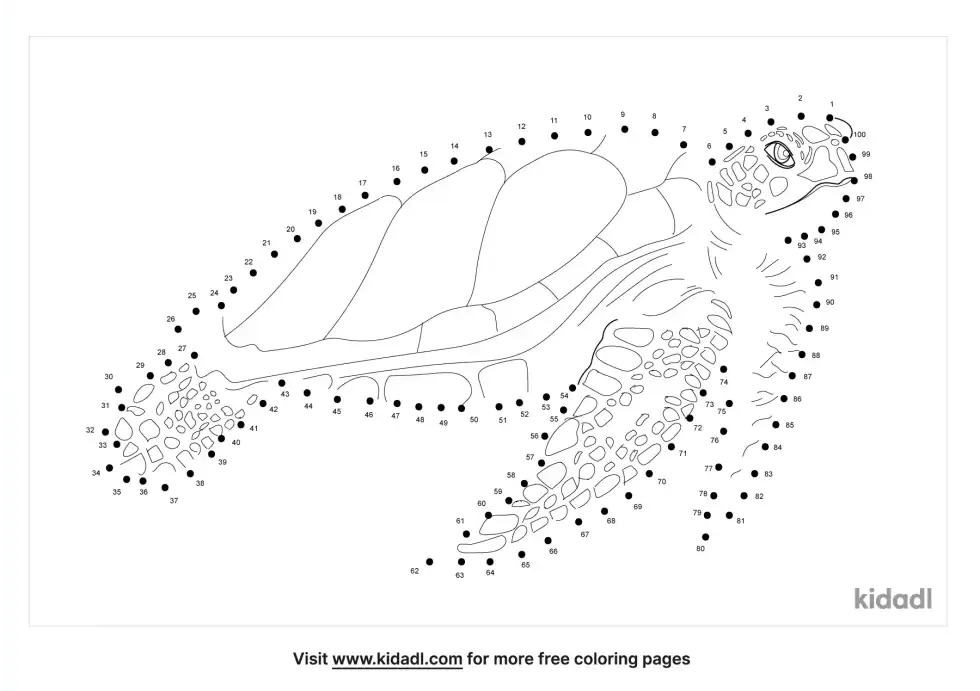 1 2 3 4 5 6 7 8 9 10 11 12 13 14 15 16 17 18 19 20 21 22 23 24 25 26 27 28 29 30 31 32 33 34 35 36 37 38 39 40 41 42 43 44 45 46 47 48 49 50 51 52 53 54 55 56 57 58 59 60 61 62 63 64 65 66 67 68 69 70 71 72 73 74 75 76 77 78 79 80 81 82 83 84 85 86 87 88 89 90 91 92 93 94 95 96 97 98 99 100

kidadl

Visit www.kidadl.com for more free coloring pages