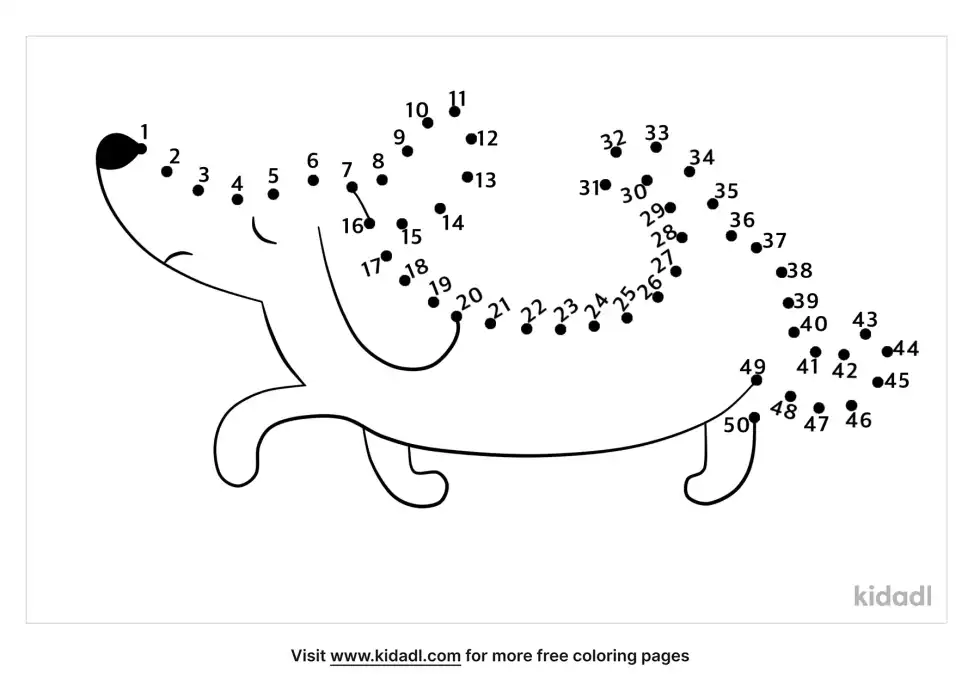 1 2 3 4 5 6 7 8 9 10 11 12 13 14 15 16 17 18 19 20 21 22 23 24 25 26 27 28 29 30 31 32 33 34 35 36 37 38 39 40 41 42 43 44 45 46 47 48 49 50

kidadl

Visit www.kidadl.com for more free coloring pages