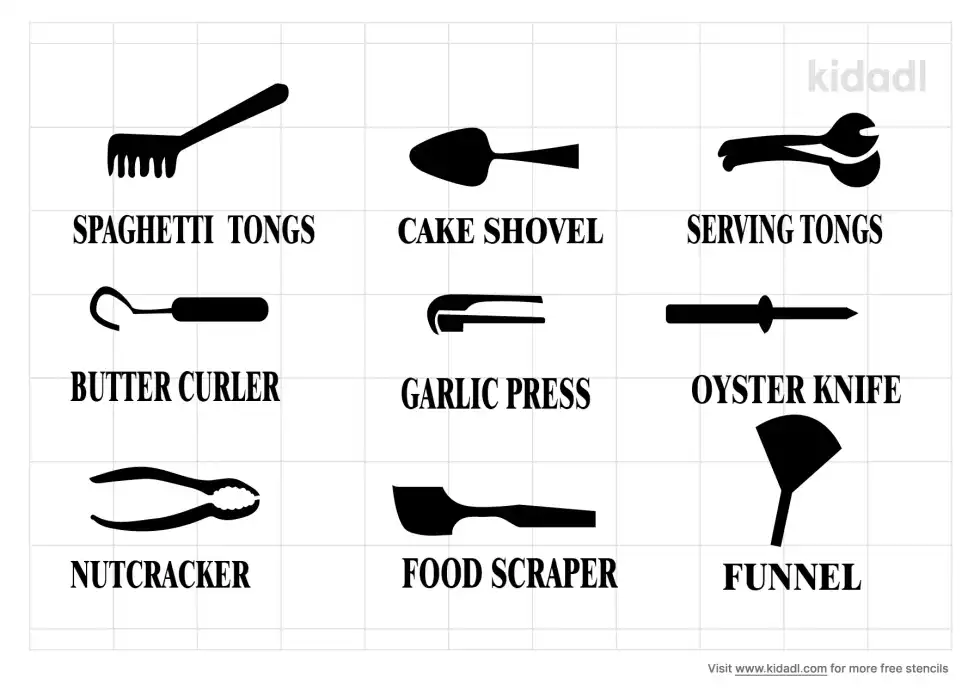 kidadl

SPAGHETTI TONGS

CAKE SHOVEL

SERVING TONGS

BUTTER CURLER

GARLIC PRESS

OYSTER KNIFE

NUTCRACKER

FOOD SCRAPER

FUNNEL

Visit www.kidadl.com for more free stencils